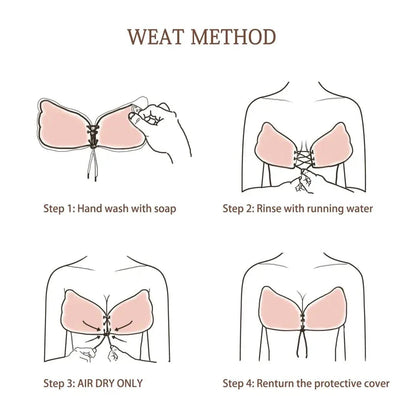 WEAT METHOD

Step 1: Hand wash with soap

Step 2: Rinse with running water

Step 3: AIR DRY ONLY

Step 4: Renturn the protective cover